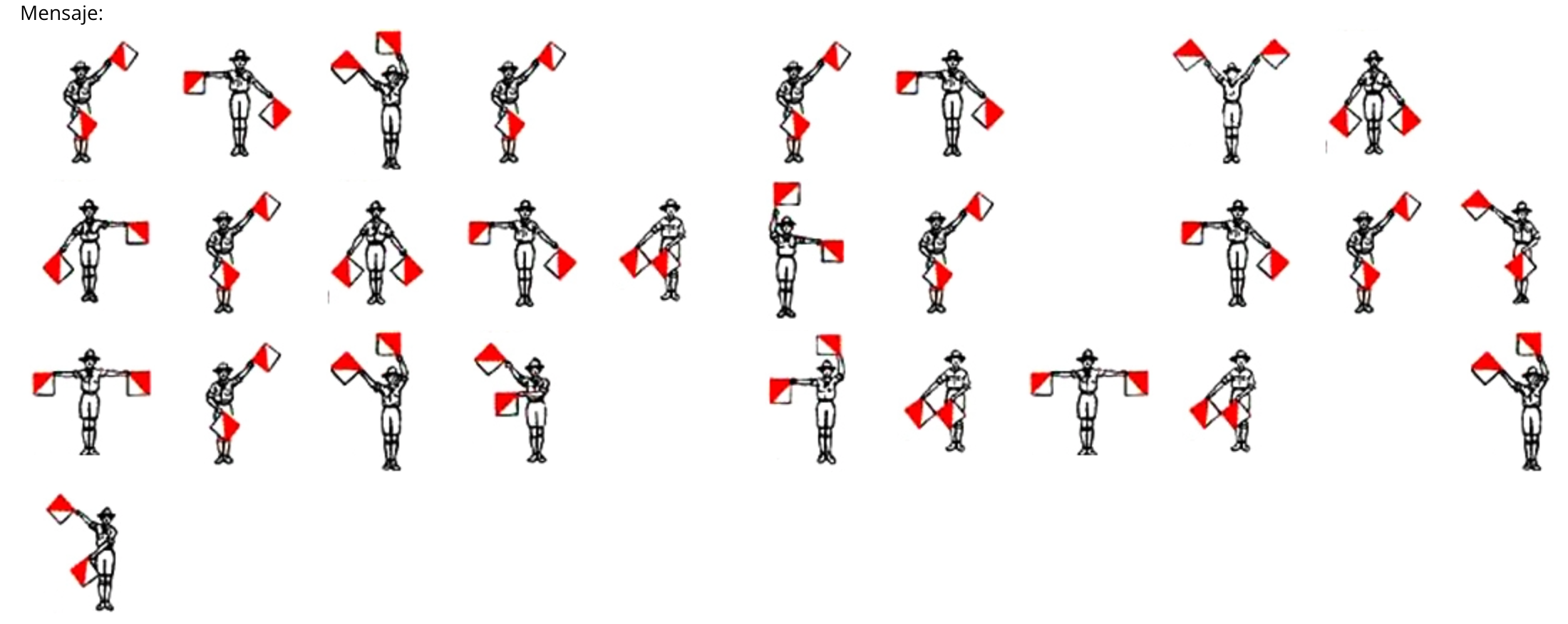 Mensaje: